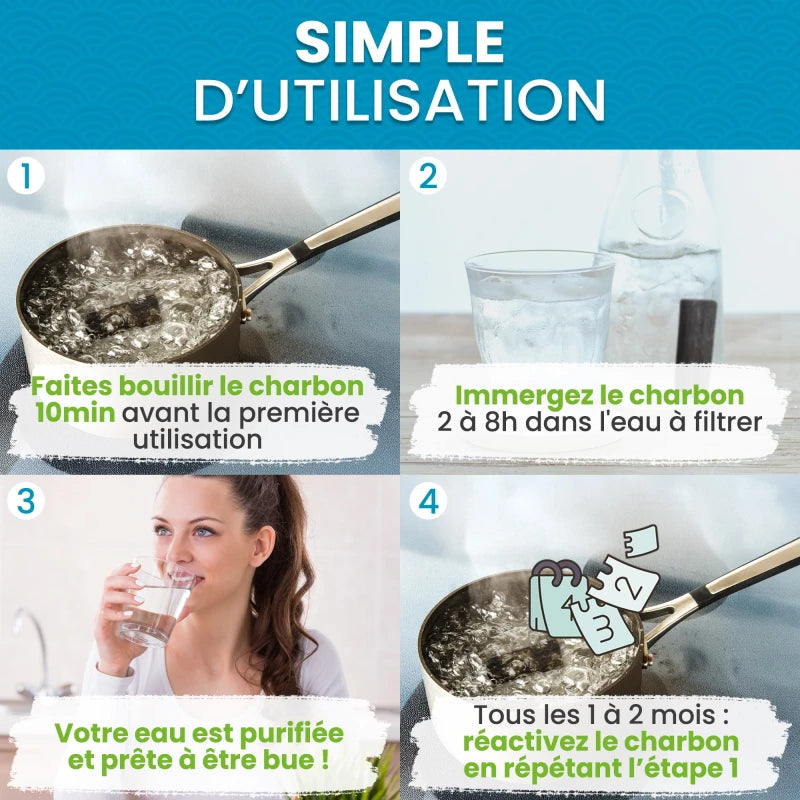 SIMPLE
D'UTILISATION

1

Faites bouillir le charbon 10min avant la première utilisation

2

Immergez le charbon 2 à 8h dans l'eau à filtrer

3

Votre eau est purifiée et prête à être bue !

4

2
3

Tous les 1 à 2 mois : réactivez le charbon en répétant l'étape 1