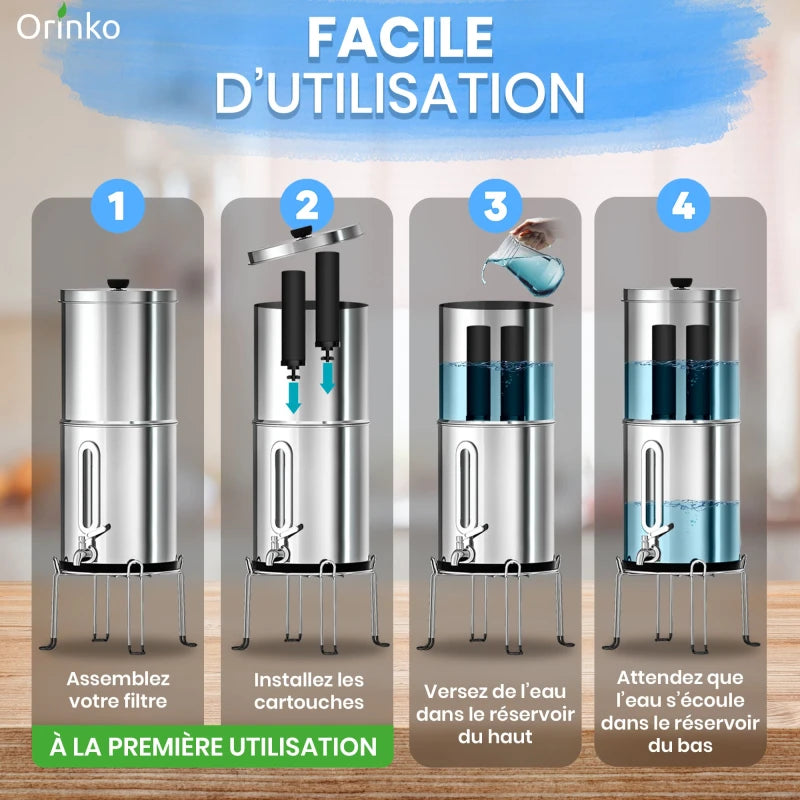 Orinko

FACILE D'UTILISATION

1

Assemblez votre filtre

2

Installez les cartouches

À LA PREMIÈRE UTILISATION

3

Versez de l'eau dans le réservoir du haut

4

Attendez que l'eau s'écoule dans le réservoir du bas