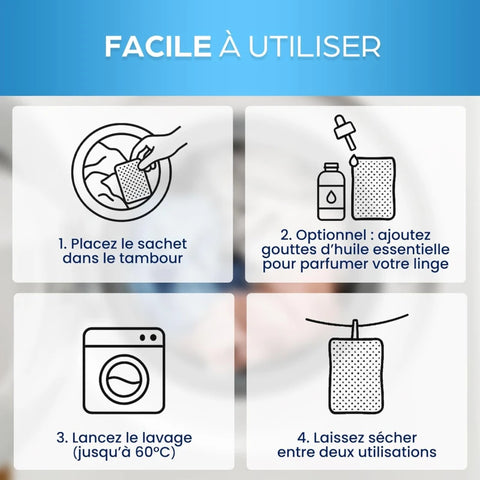 FACILE À UTILISER

1. Placez le sachet dans le tambour

2. Optionnel : ajoutez gouttes d'huile essentielle pour parfumer votre linge

3. Lancez le lavage (jusqu'à 60°C)

4. Laissez sécher entre deux utilisations